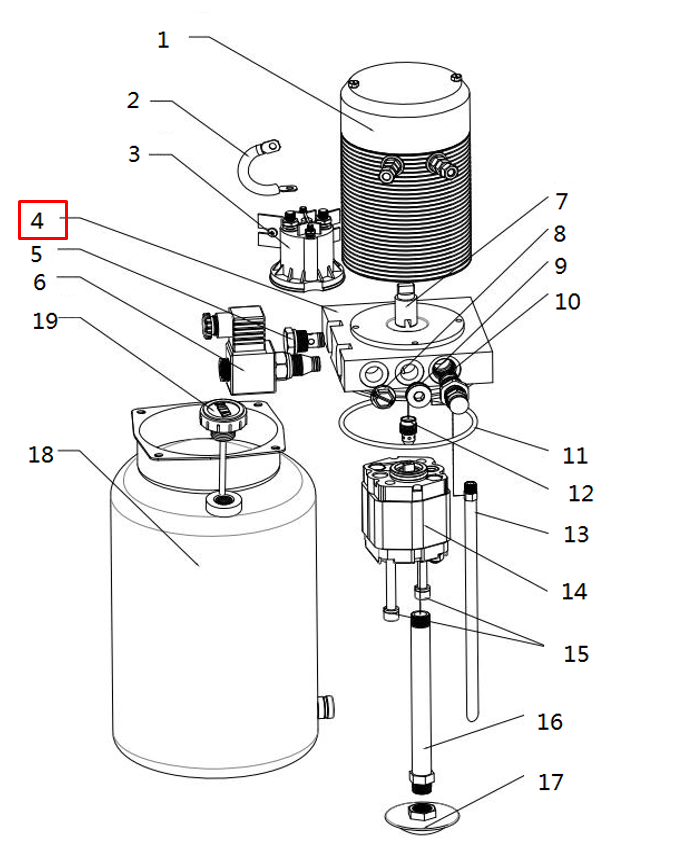 1
2
3
4
5
6
19
18
7
8
9
10
11
12
13
14
15
16
17