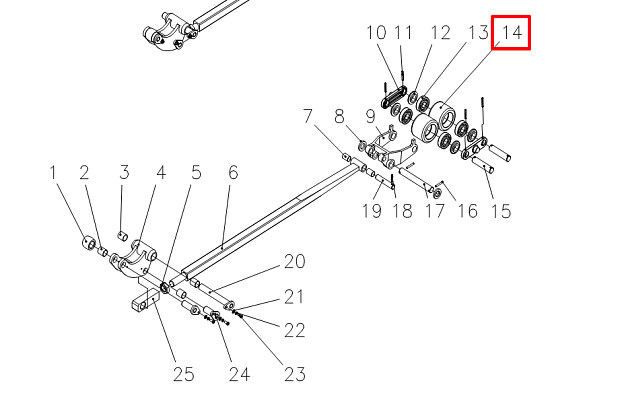 10 11 12 13 14

7 8 9

1 2 3 4 5 6

19 18 17 16 15

20

21

22

25 24 23