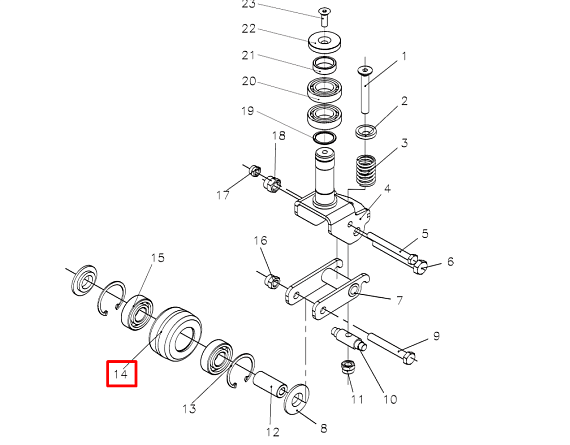 23
22
21
20
19
18
17
1
2
3
4
5
6
16
15
7
9
14
13
12
8
11
10